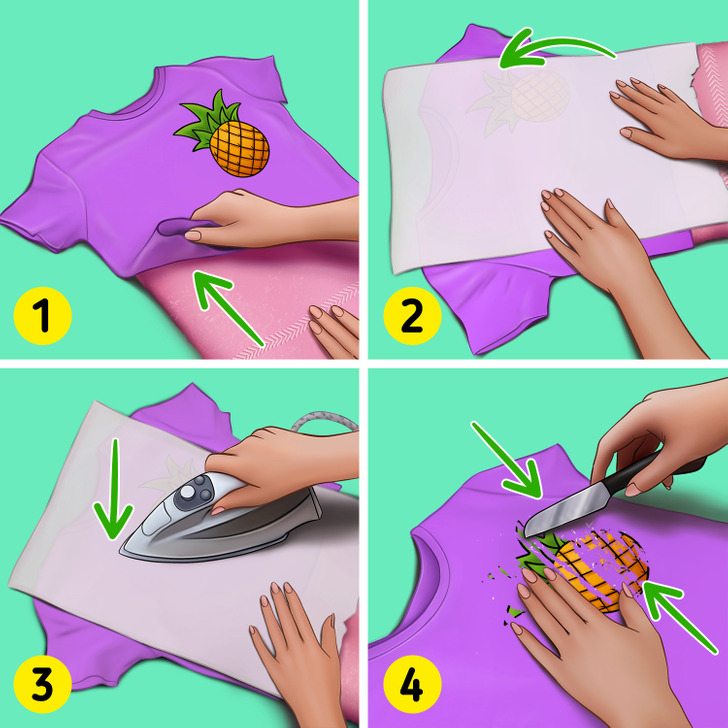 1

2

3

4