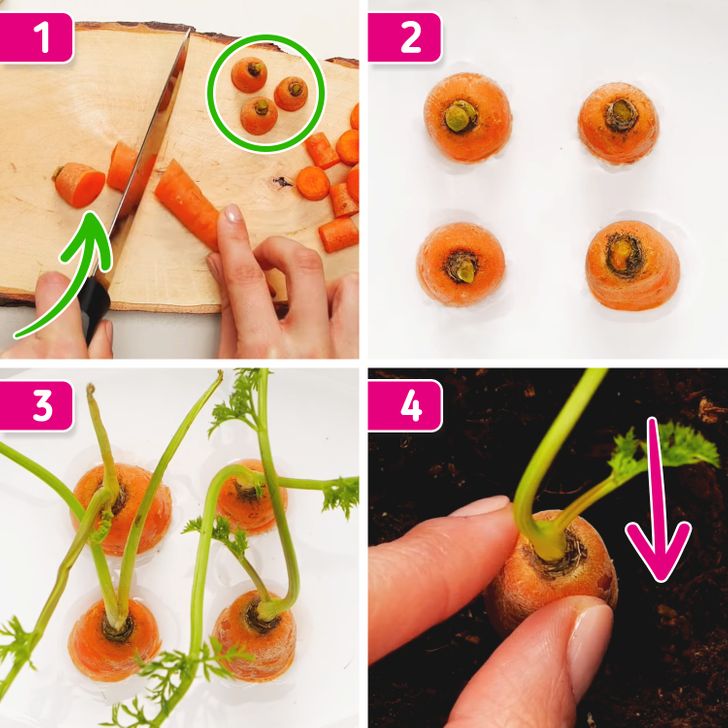 1

2

3

4