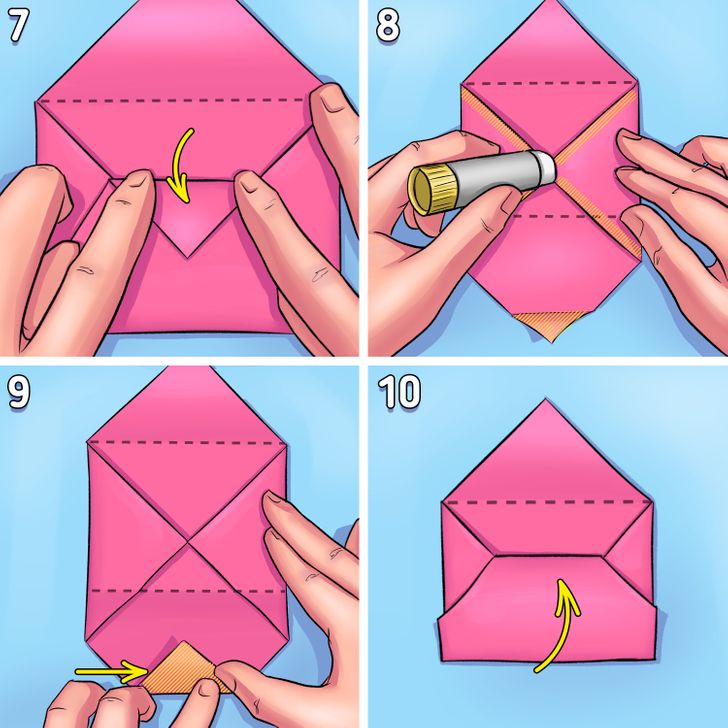 7

8

9

10