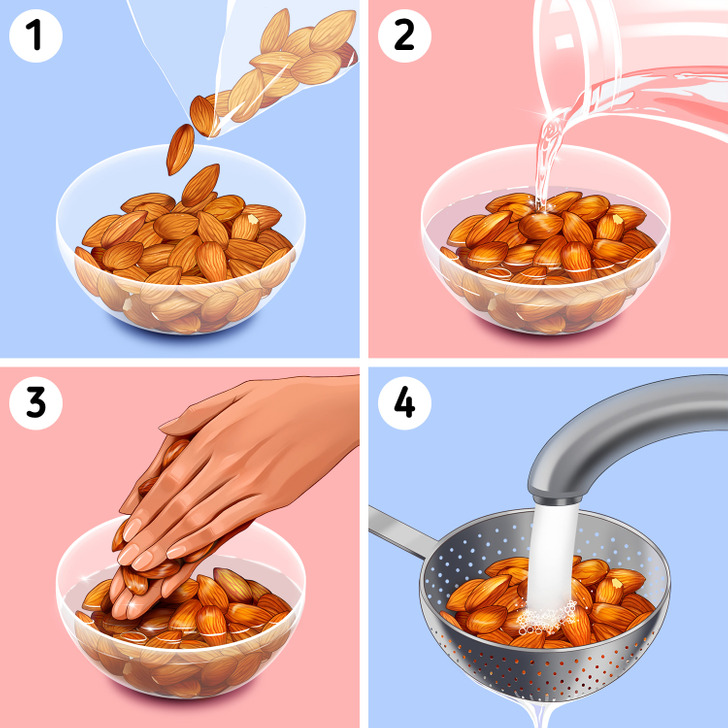 1

2

3

4