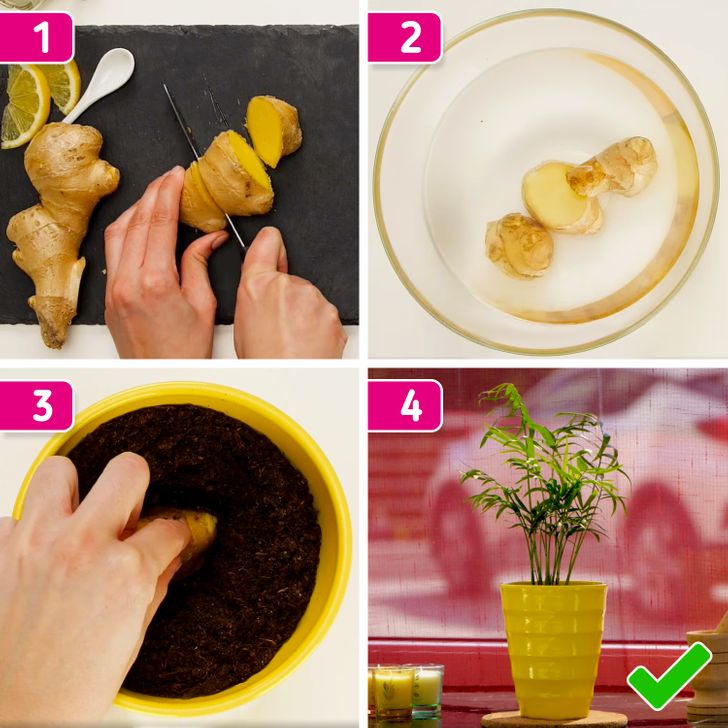 1

2

3

4