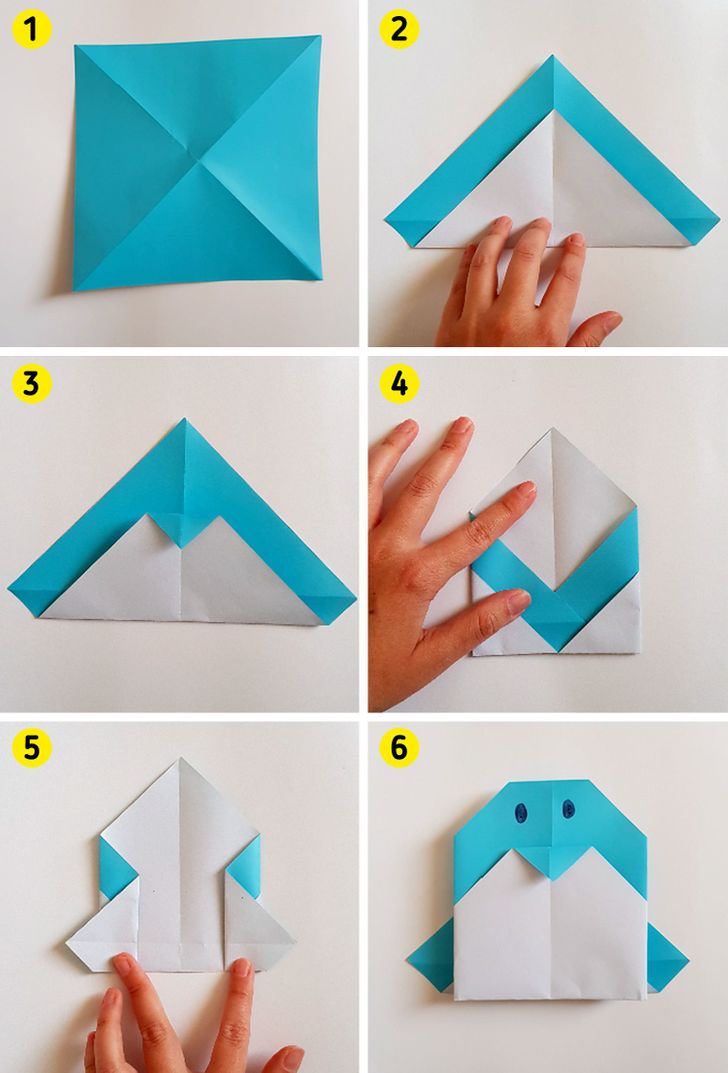 1
2
3
4
5
6