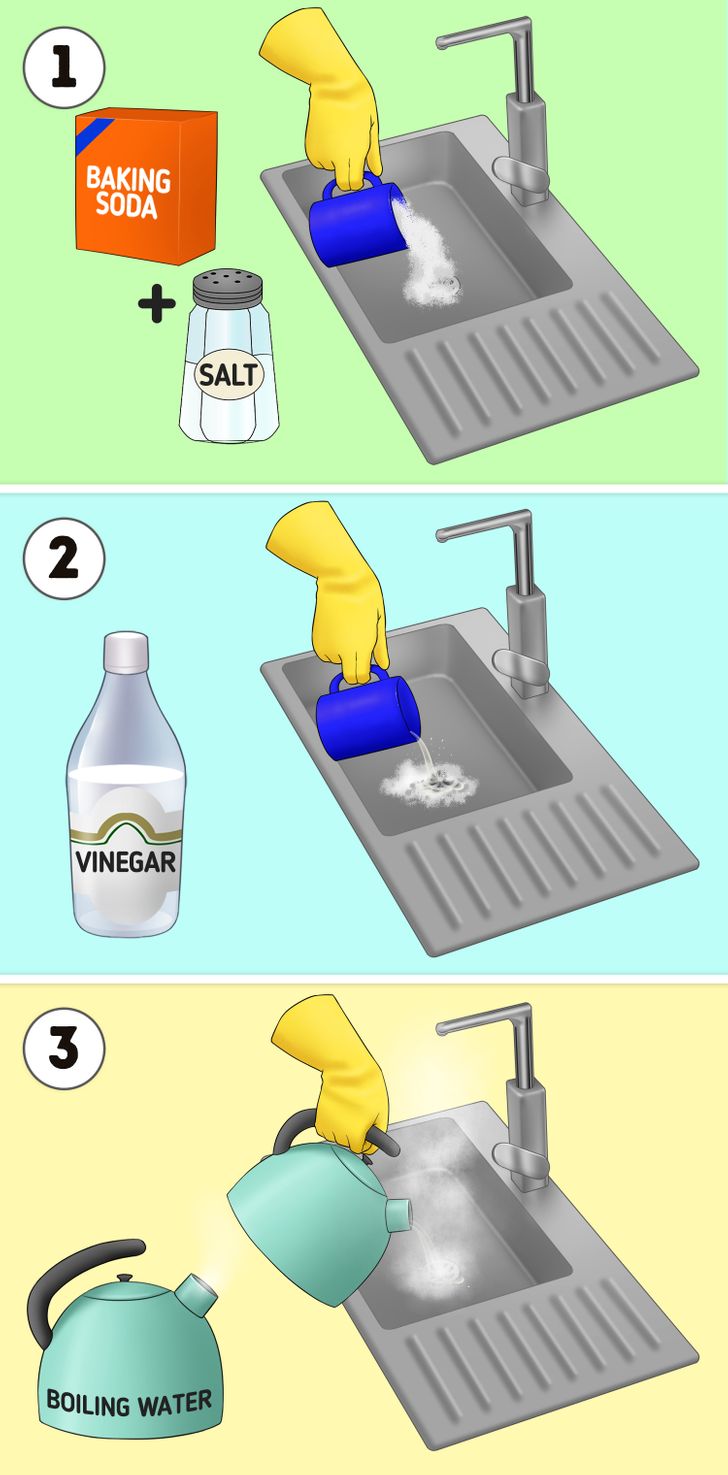 1

BAKING SODA

+

SALT

2

VINEGAR

3

BOILING WATER