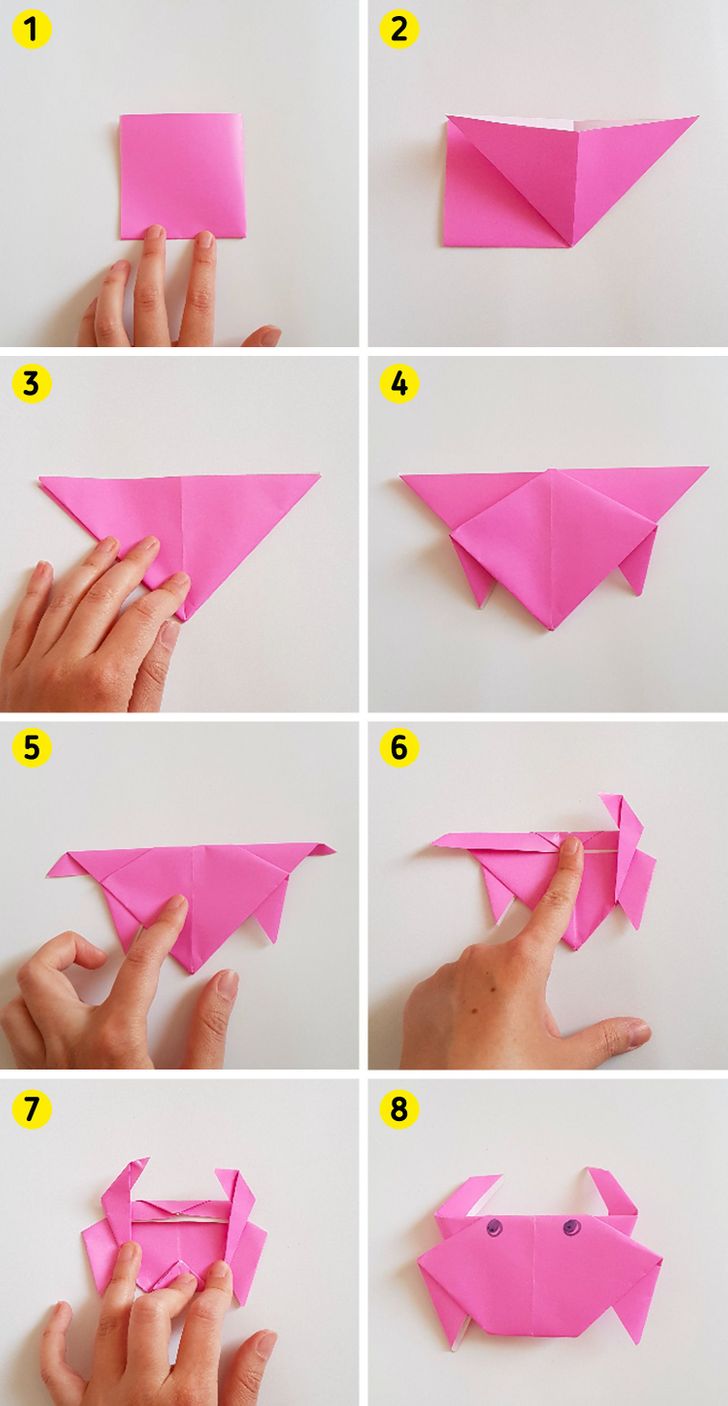 1

2

3

4

5

6

7

8