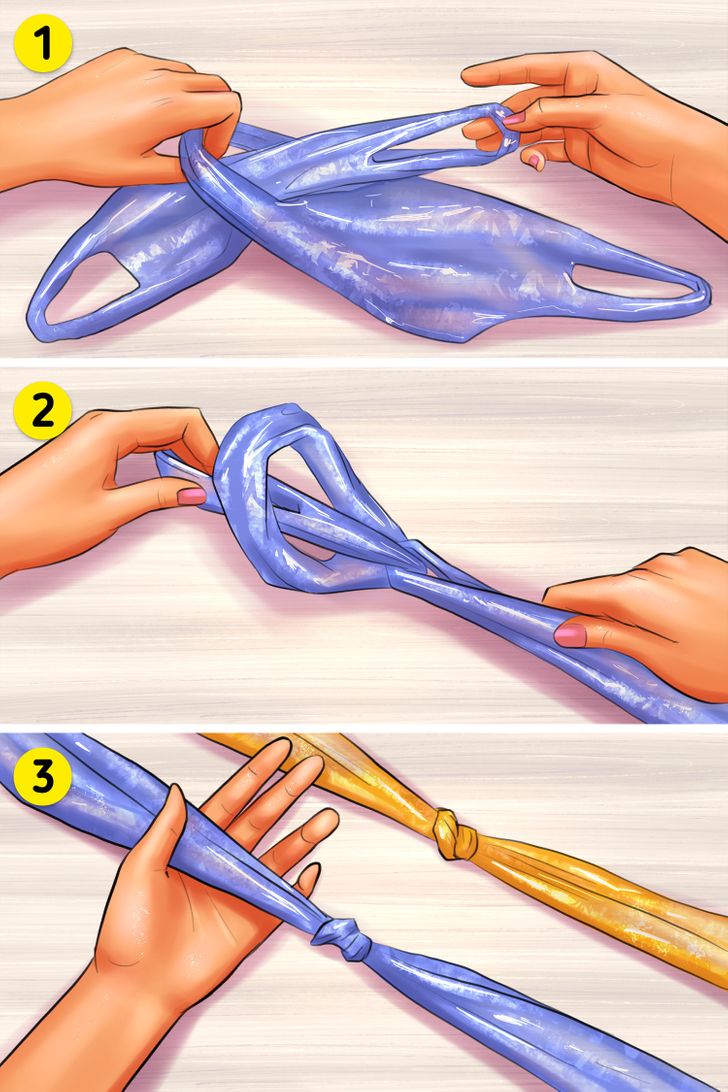 1

2

3