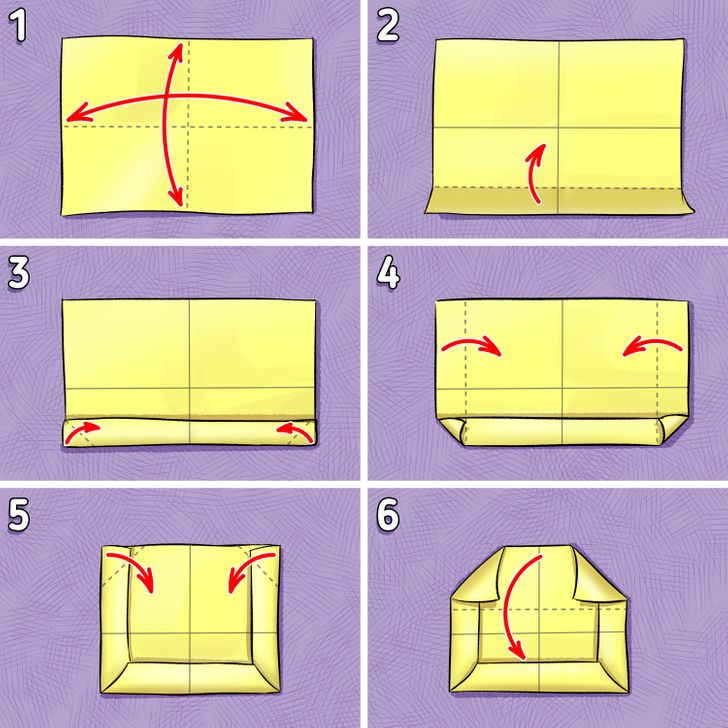 1
2
3
4
5
6